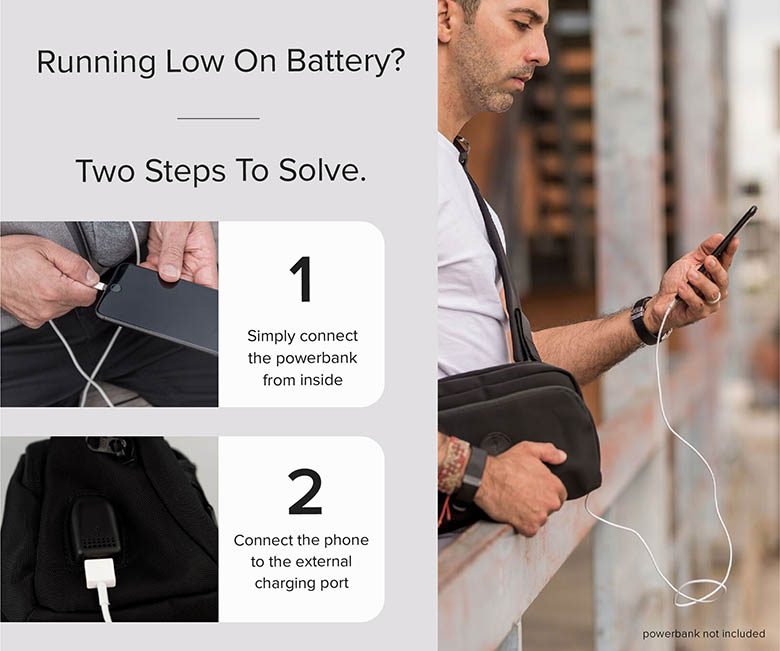 Running Low On Battery?

Two Steps To Solve.

1

Simply connect the powerbank from inside

2

Connect the phone to the external charging port

powerbank not included